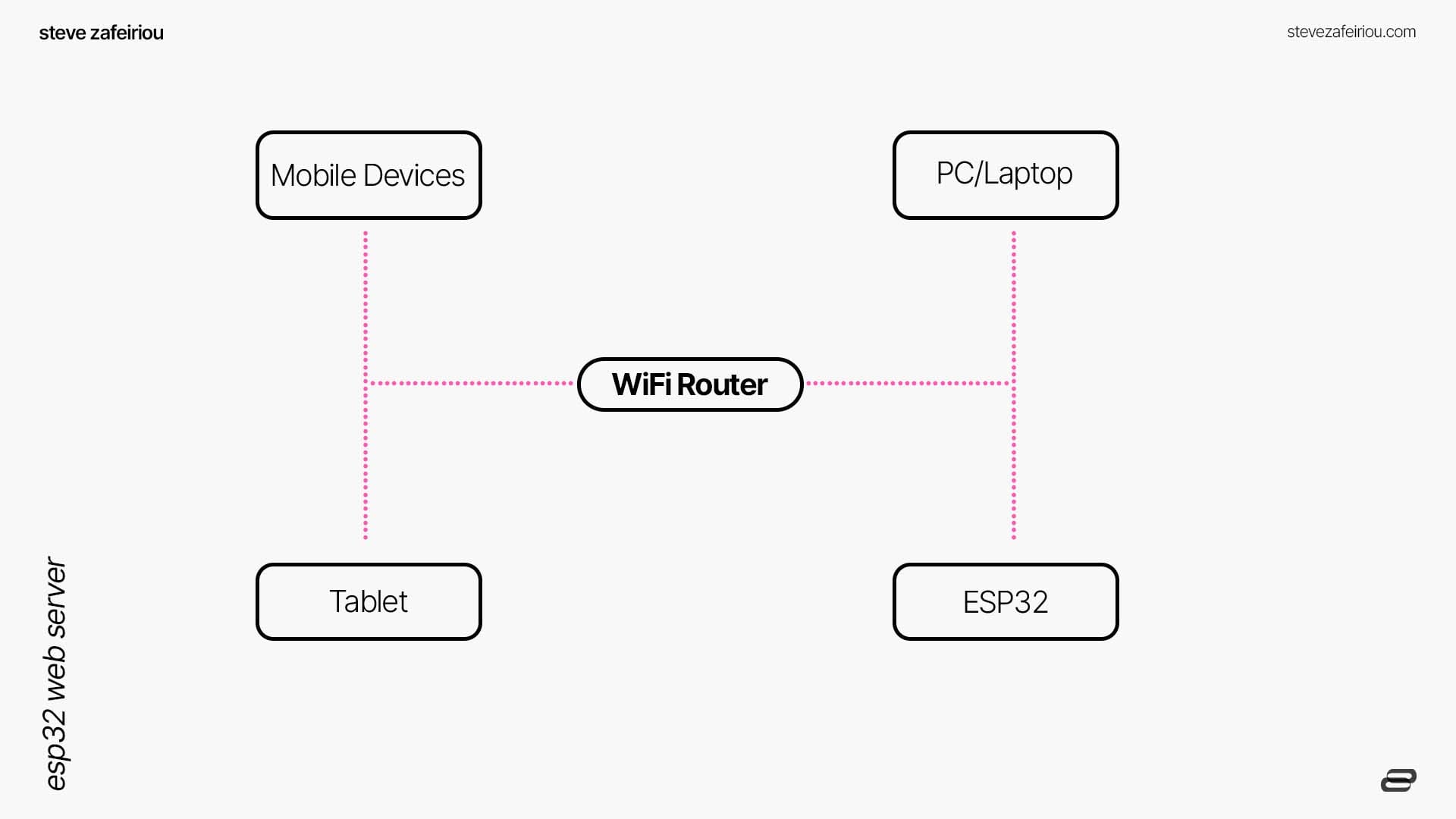 steve zafeiriou

stevezafeiriou.com

Mobile Devices

PC/Laptop

WiFi Router

Tablet

ESP32

esp32 web server