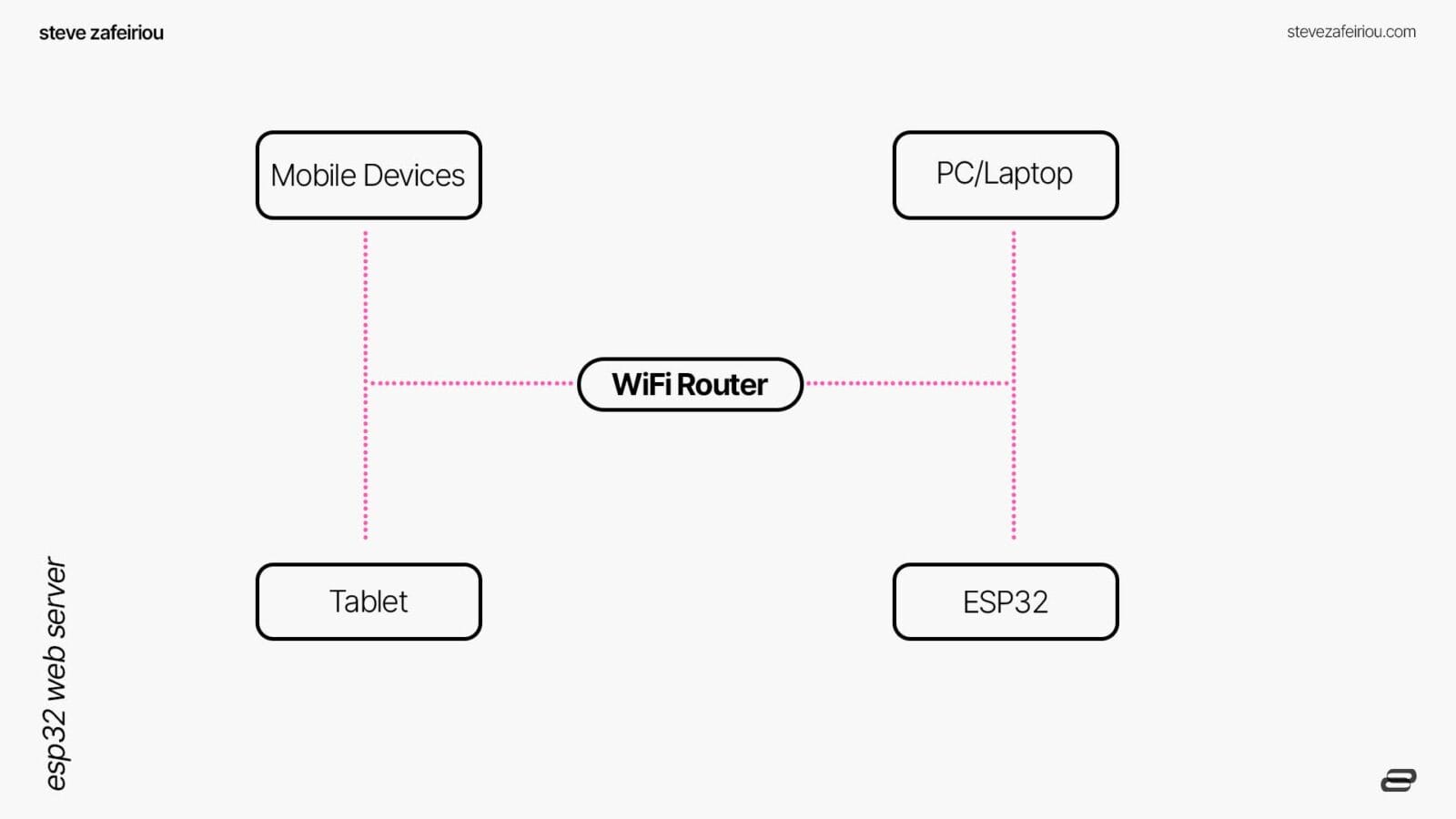 steve zafeiriou

stevezafeiriou.com

Mobile Devices

PC/Laptop

WiFi Router

Tablet

ESP32

esp32 web server